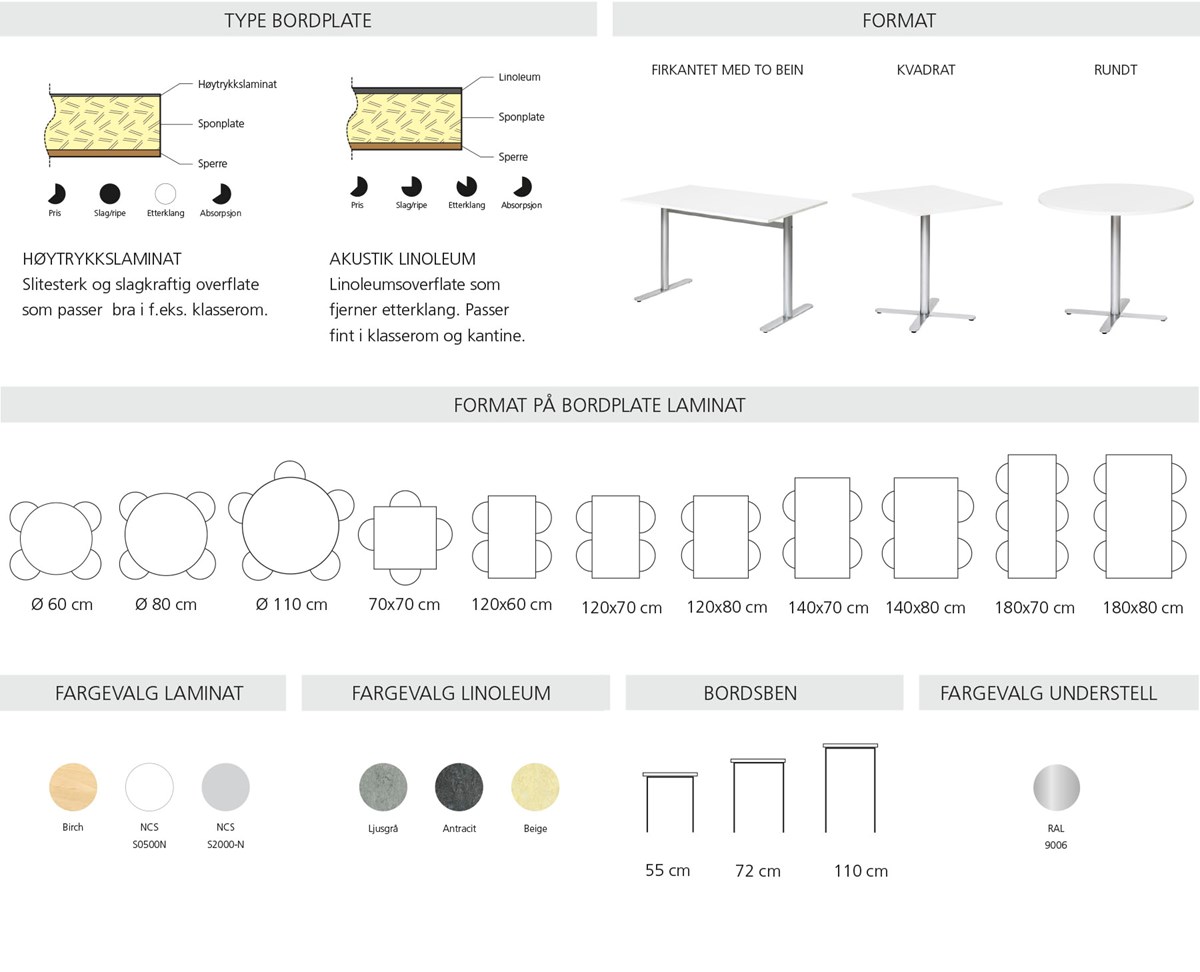 TYPE BORDPLATE

Høytrykkslaminat
Sponplate
Sperre

Pris Slag/ripe Etterklang Absorpsjon

HØYTRYKKSLAMINAT
Slitesterk og slagkraftig overflate som passer bra i f.eks. klasserom.

Linoleum
Sponplate
Sperre

Pris Slag/ripe Etterklang Absorpsjon

AKUSTIK LINOLEUM
Linoleumsoverflate som fjerner etterklang. Passer fint i klasserom og kantine.

FORMAT

FIRKANTET MED TO BEIN KVADRAT RUNDT

FORMAT PÅ BORDPLATE LAMINAT

Ø 60 cm Ø 80 cm Ø 110 cm 70x70 cm 120x60 cm 120x70 cm 120x80 cm 140x70 cm 140x80 cm 180x70 cm 180x80 cm

FARGEVALG LAMINAT

Birch
NCS S0500N
NCS S2000-N

FARGEVALG LINOLEUM

Ljusgrå
Antracit
Beige

BORDSBEN

55 cm 72 cm 110 cm

FARGEVALG UNDERSTELL

RAL 9006